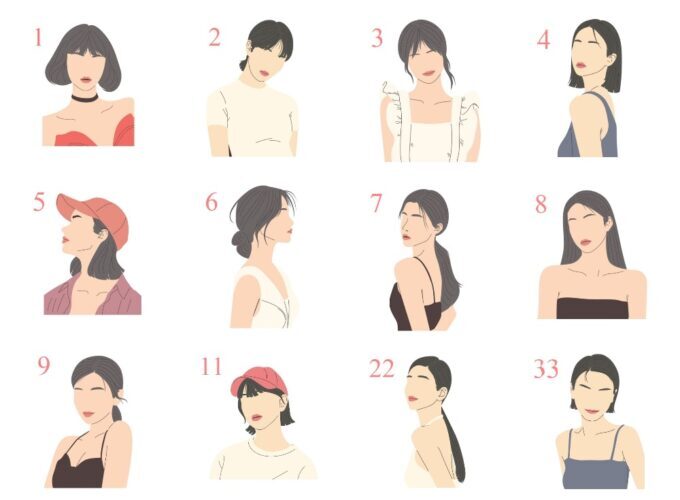 1
2
3
4
5
6
7
8
9
11
22
33