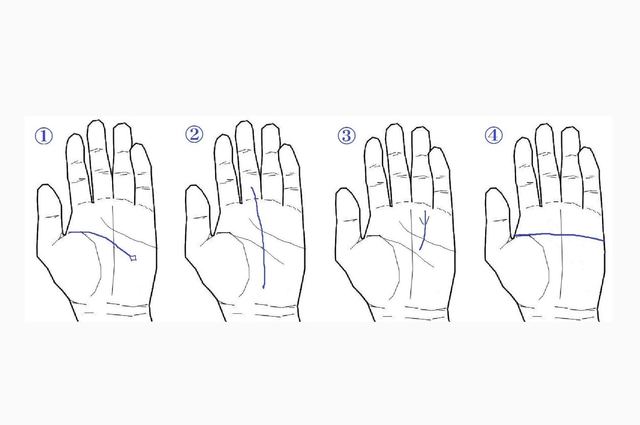 ①
②
③
④