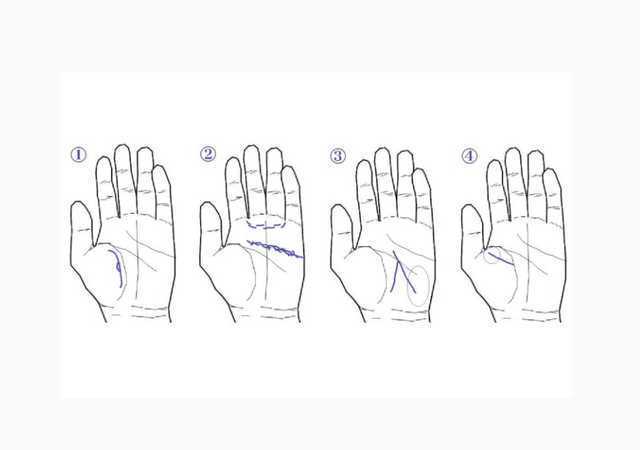 ①

②

③

④