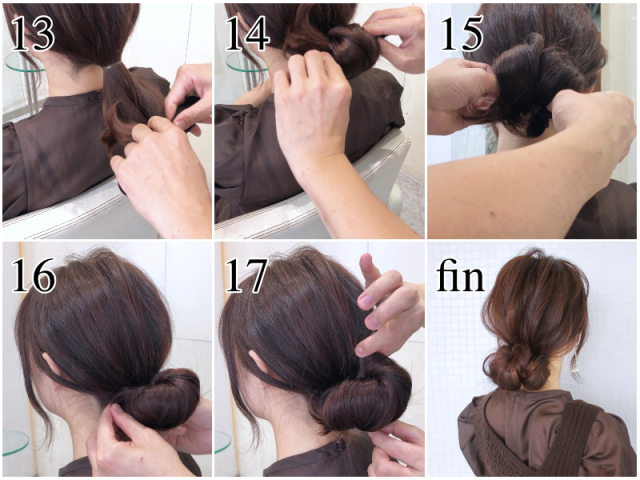 13

14

15

16

17

fin