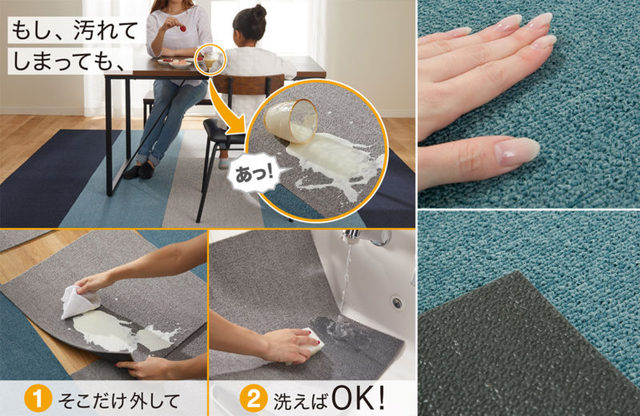 もし、汚れてしまっても、

あっ!

1 そこだけ外して

2 洗えばOK!