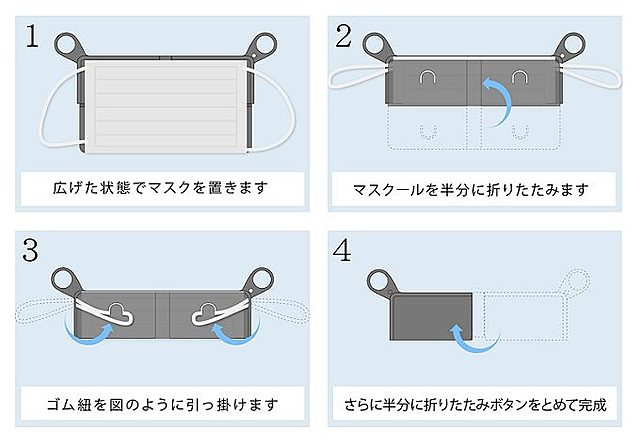 1

広げた状態でマスクを置きます

2

マスクールを半分に折りたたみます

3

ゴム紐を図のように引っ掛けます

4

さらに半分に折りたたみボタンをとめて完成