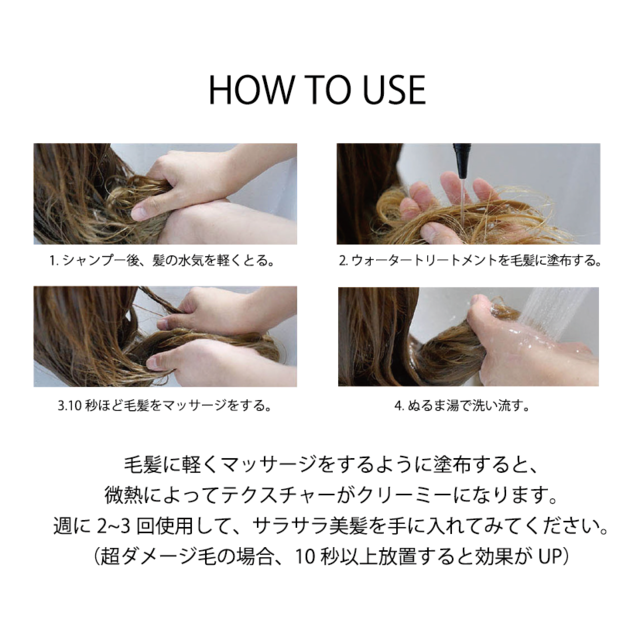 HOW TO USE

1. シャンプー後、髪の水気を軽くとる。

2. ウォータートリートメントを毛髪に塗布する。

3.10 秒ほど毛髪をマッサージをする。

4. ぬるま湯で洗い流す。

毛髪に軽くマッサージをするように塗布すると、
微熱によってテクスチャーがクリーミーになります。
週に 2~3 回使用して、サラサラ美髪を手に入れてみてください。
（超ダメージ毛の場合、10 秒以上放置すると効果が UP）