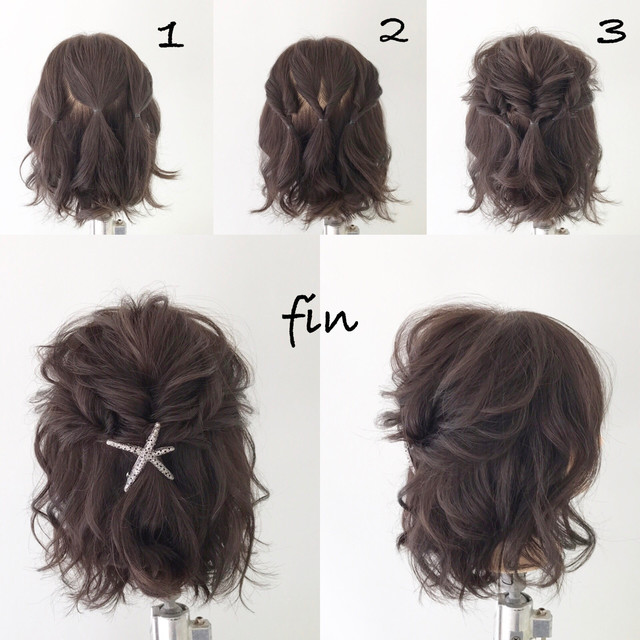 1

2

3

fin