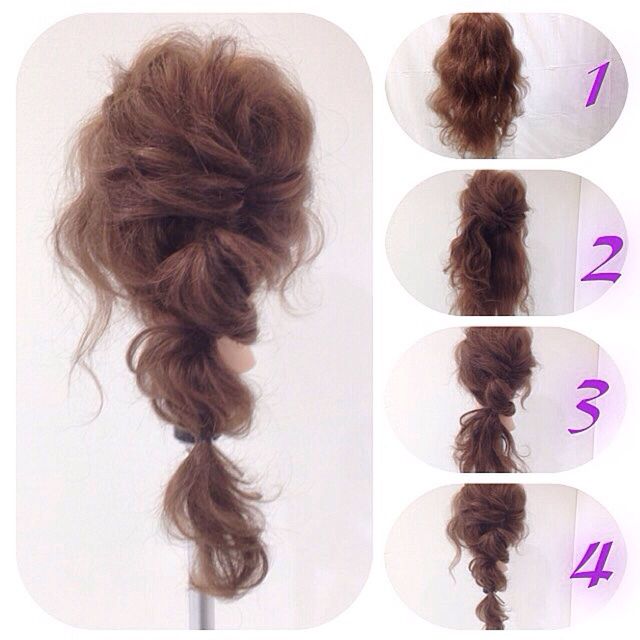 1

2

3

4