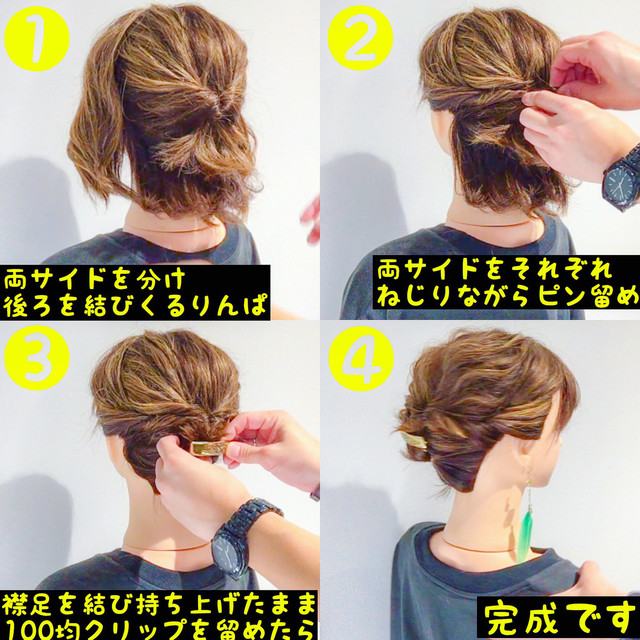 1
両サイドを分け
後ろを結びくるりんぱ

2
両サイドをそれぞれ
ねじりながらピン留め

3
襟足を結び持ち上げたまま
100均クリップを留めたら

4
完成です