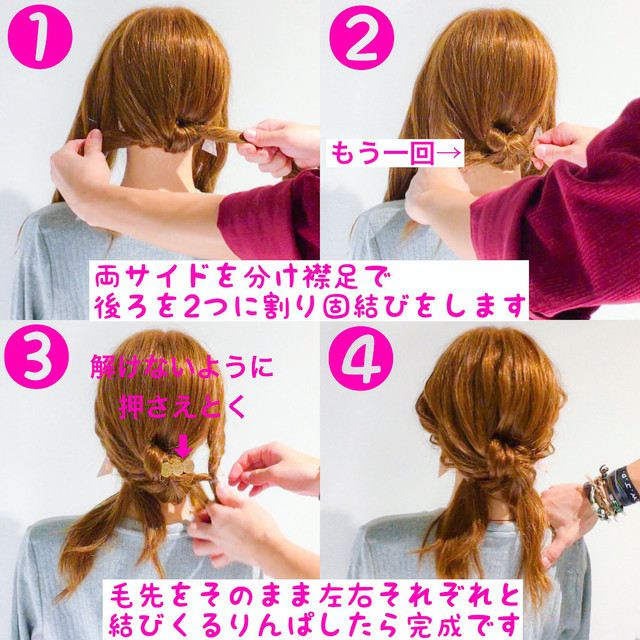 1

2

もう一回→

両サイドを分け襟足で
後ろを2つに割り固結びをします

3

解けないように
押さえとく

4

毛先をそのまま左右それぞれと
結びくるりんぱしたら完成です