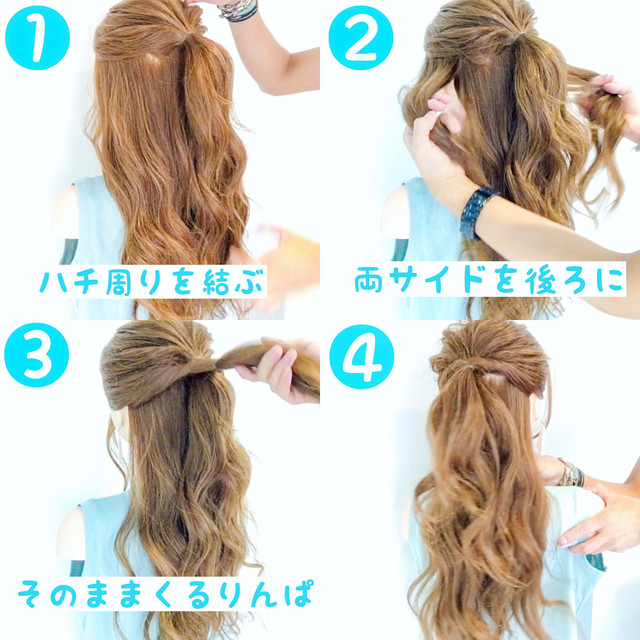 1
ハチ周りを結ぶ

2
両サイドを後ろに

3
そのままくるりんぱ

4