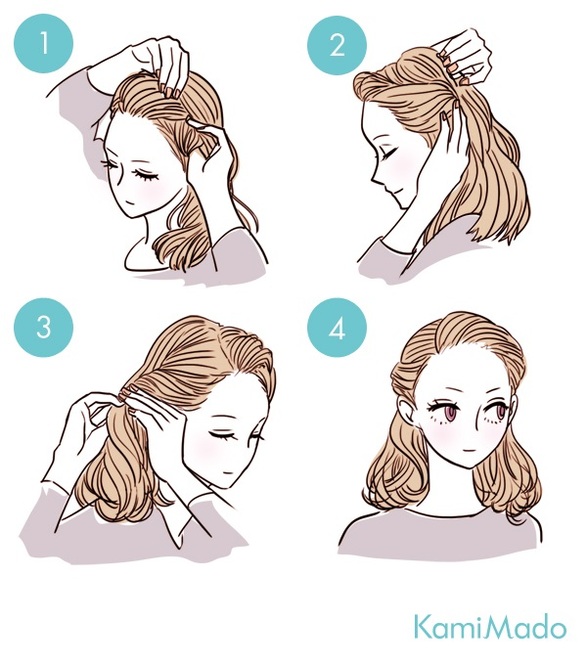 1

2

3

4

KamiMado