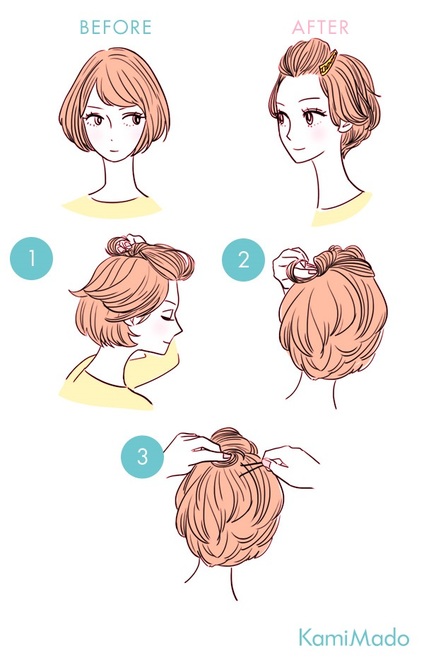 BEFORE

AFTER

1

2

3

KamiMado