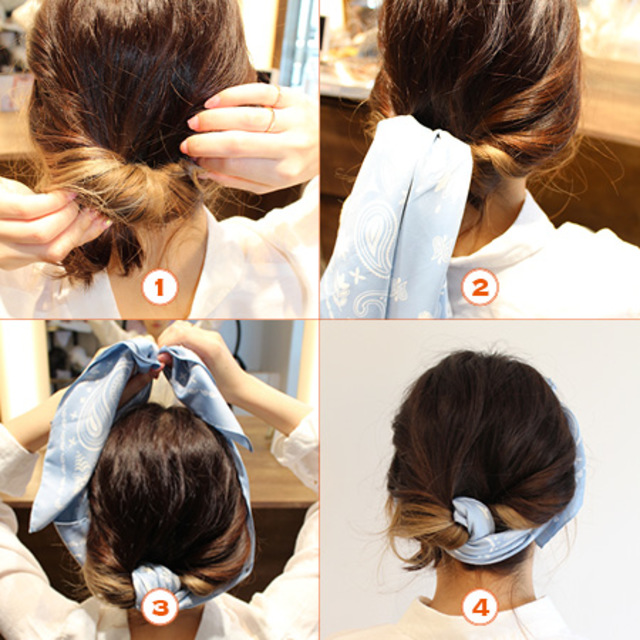 1

2

3

4