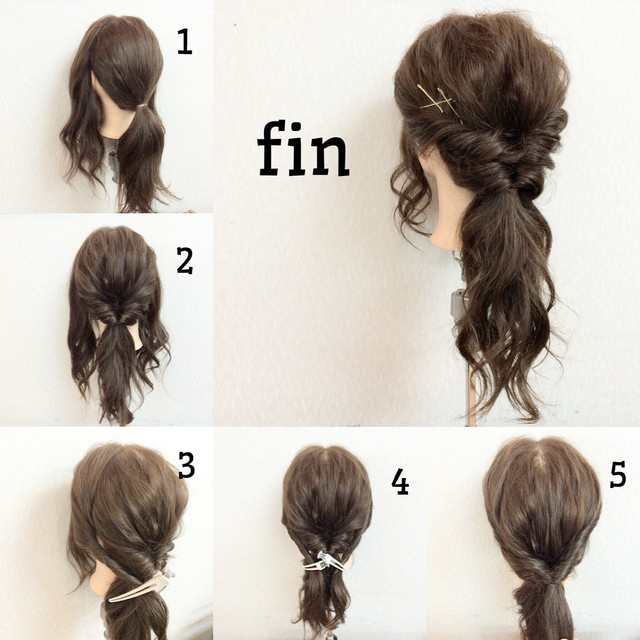 1

fin

2

3

4

5