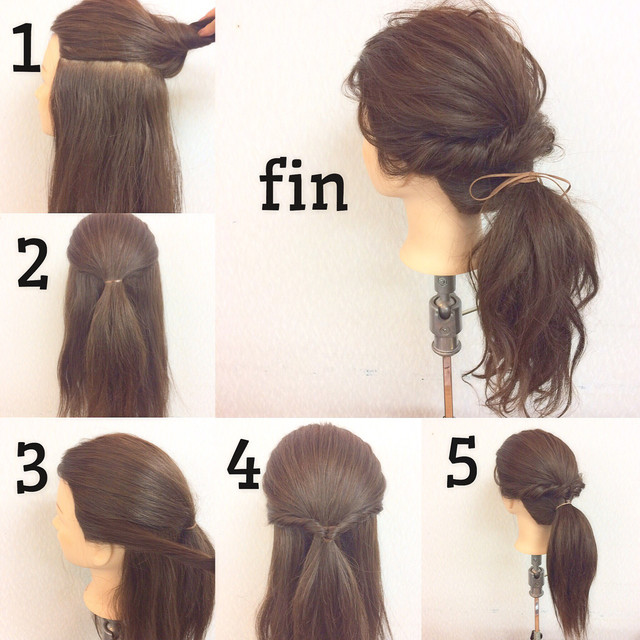 1
fin
2
3
4
5