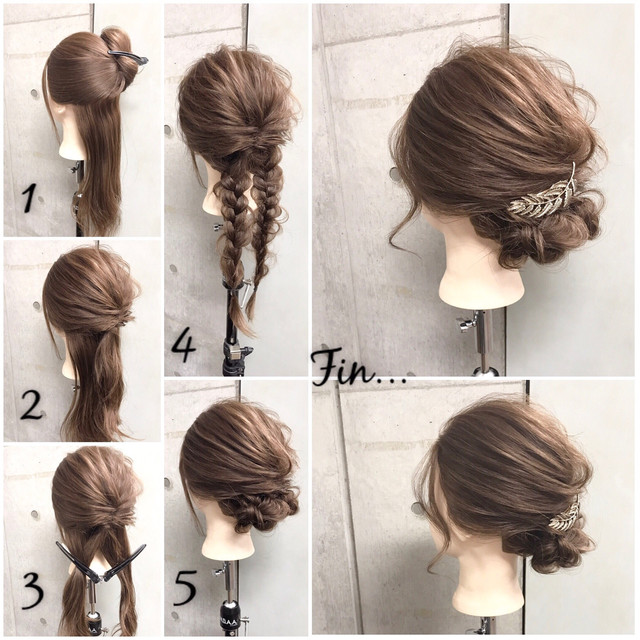 1

2

3

4

5

Fin...