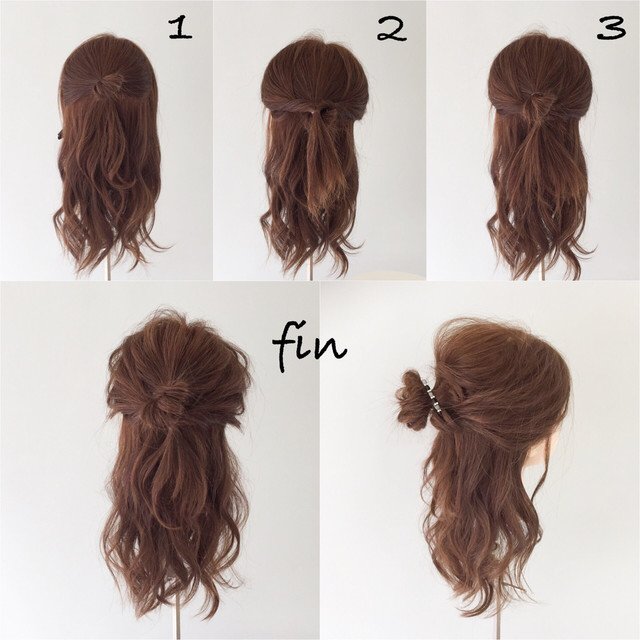 1

2

3

fin