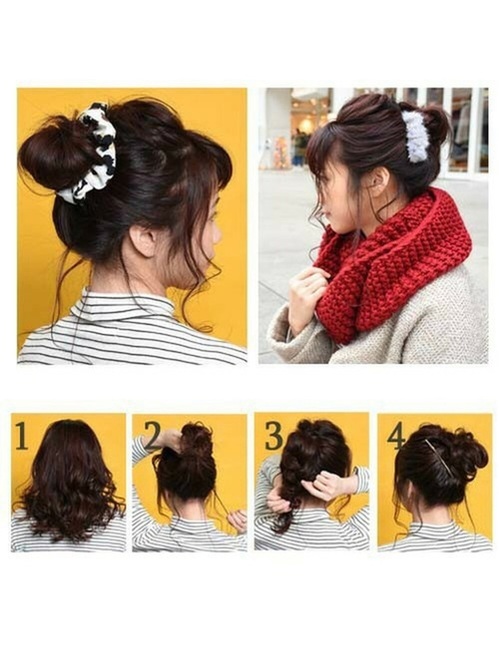 1

2

3

4