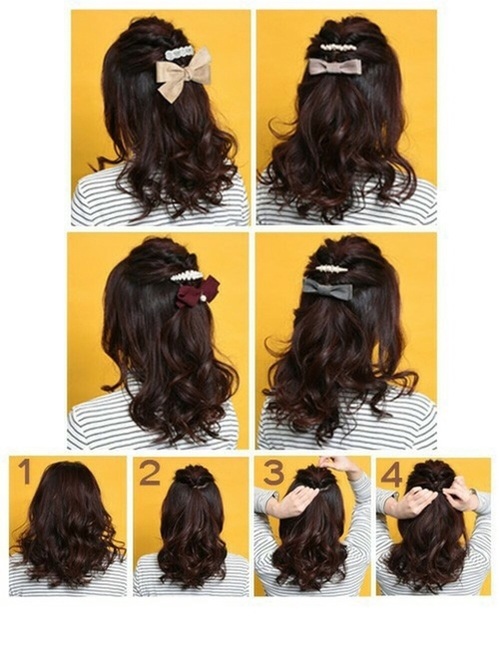 1

2

3

4