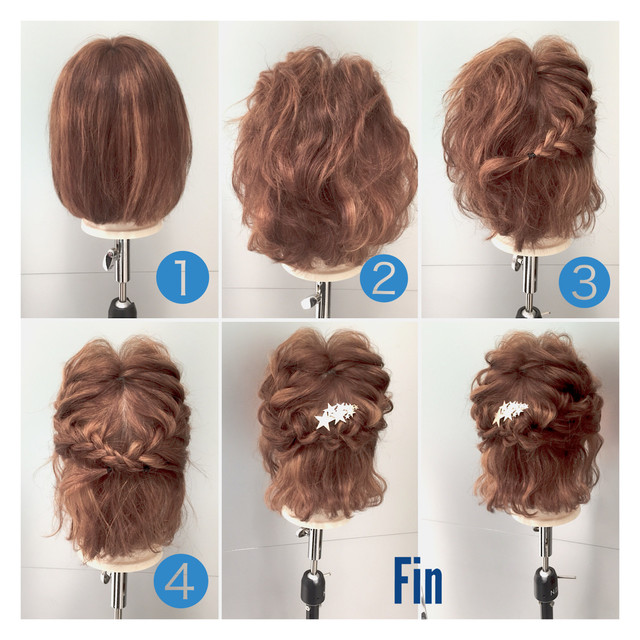 1

2

3

4

Fin