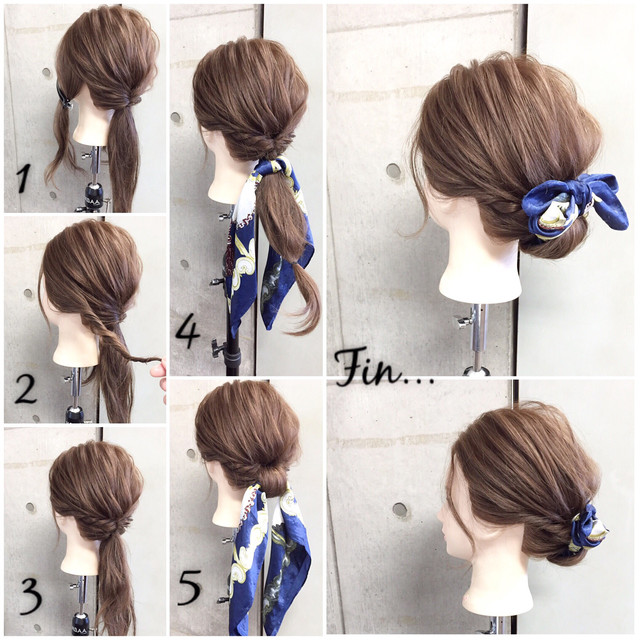 1

2

3

4

5

Fin...