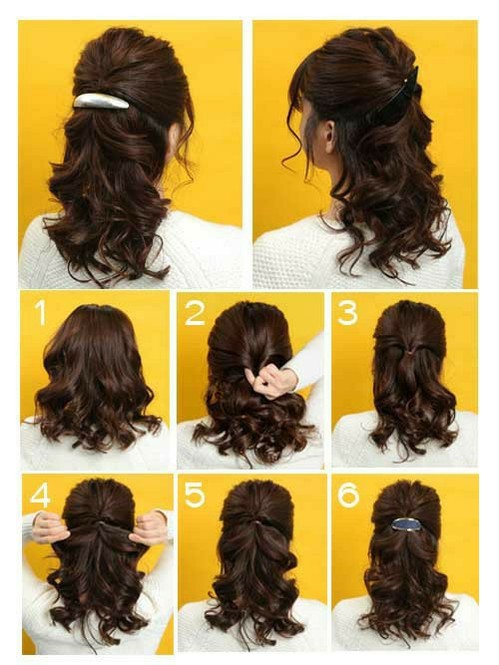 1

2

3

4

5

6