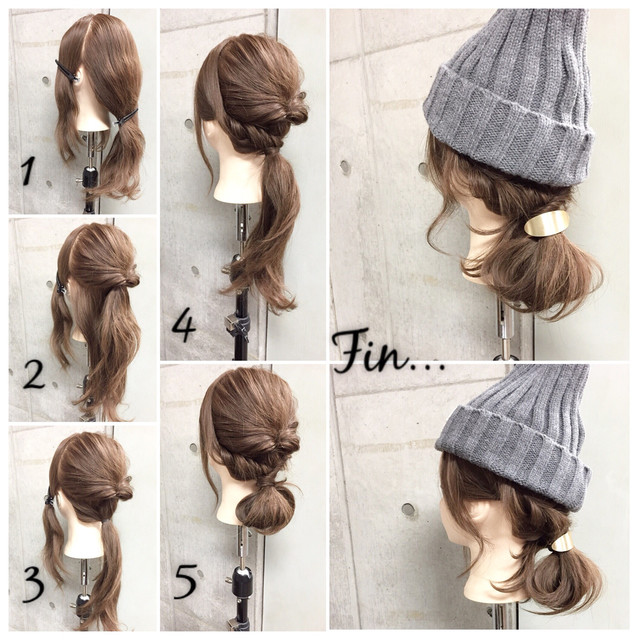 1

2

3

4

5

Fin...