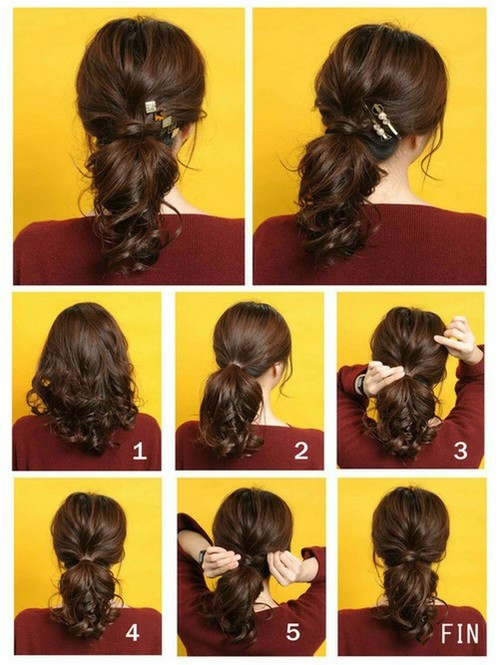 1

2

3

4

5

FIN