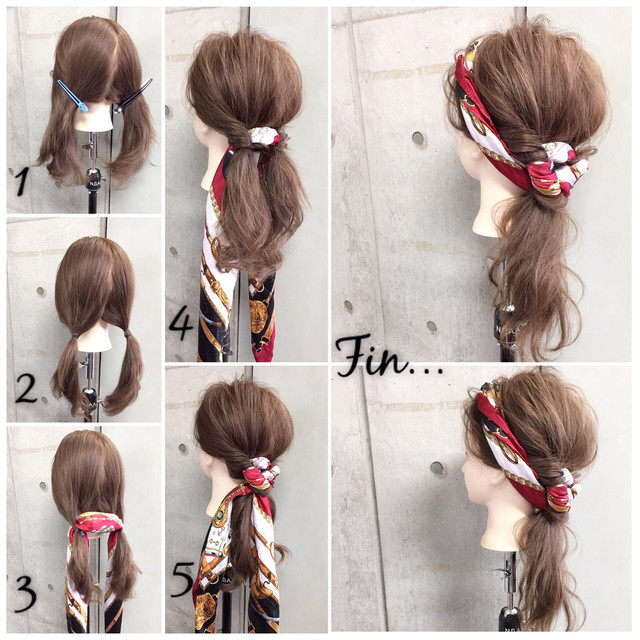 1
2
3
4
5
Fin...