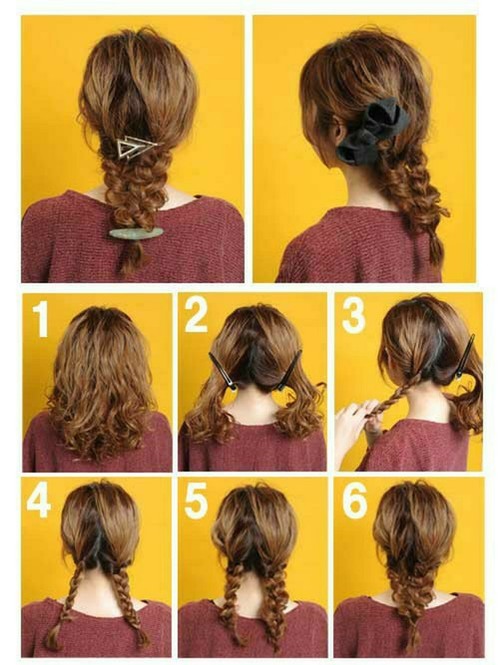 1
2
3
4
5
6