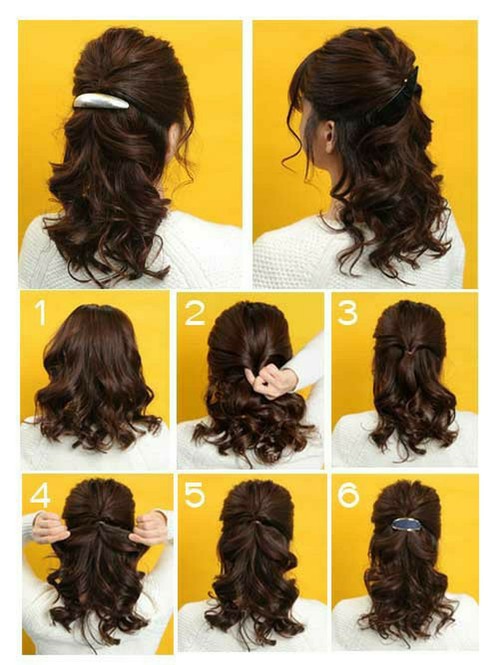 1

2

3

4

5

6