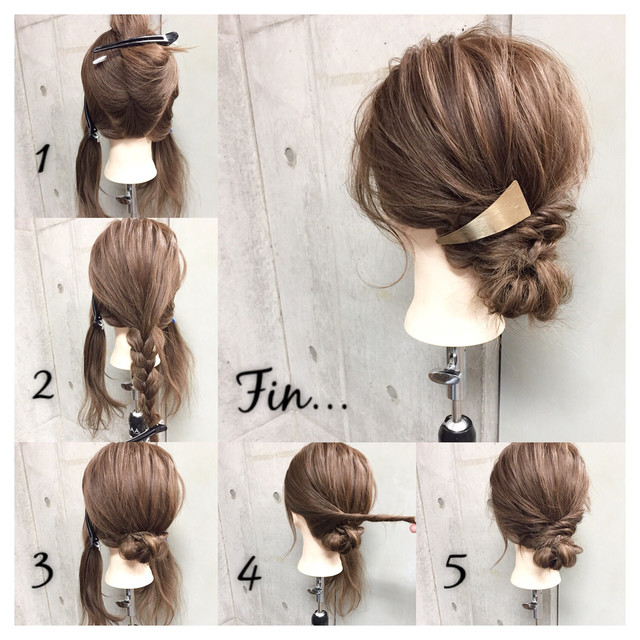 1

2

Fin...

3

4

5