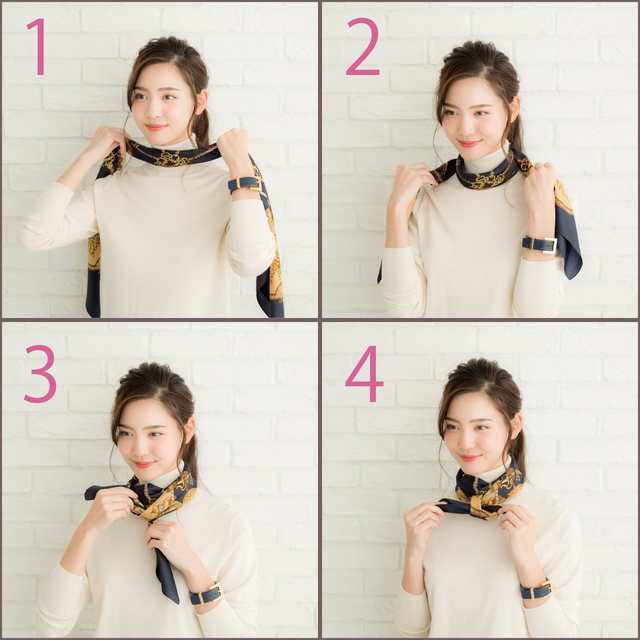 1

2

3

4