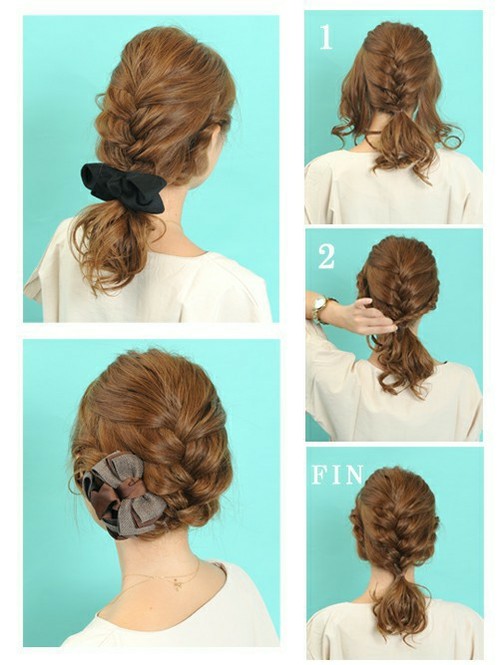 1

2

FIN