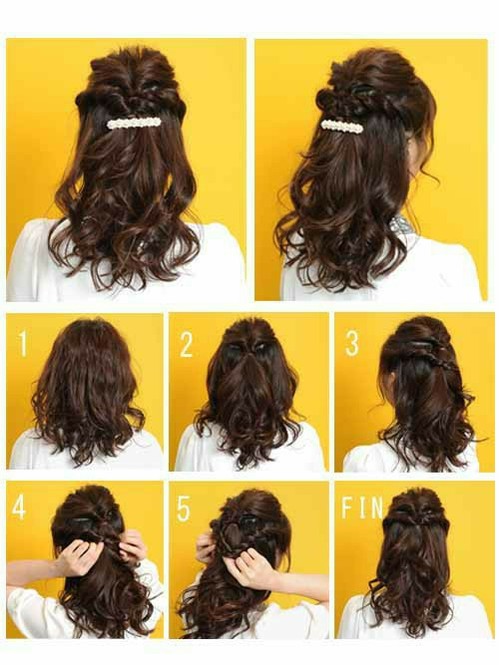 1

2

3

4

5

FIN