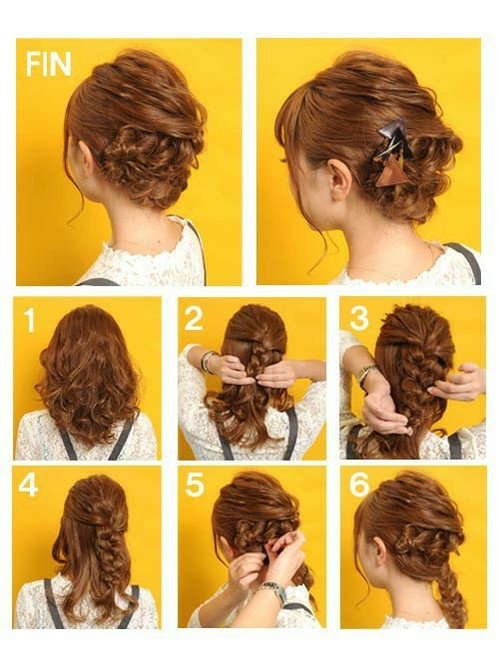 FIN

1

2

3

4

5

6