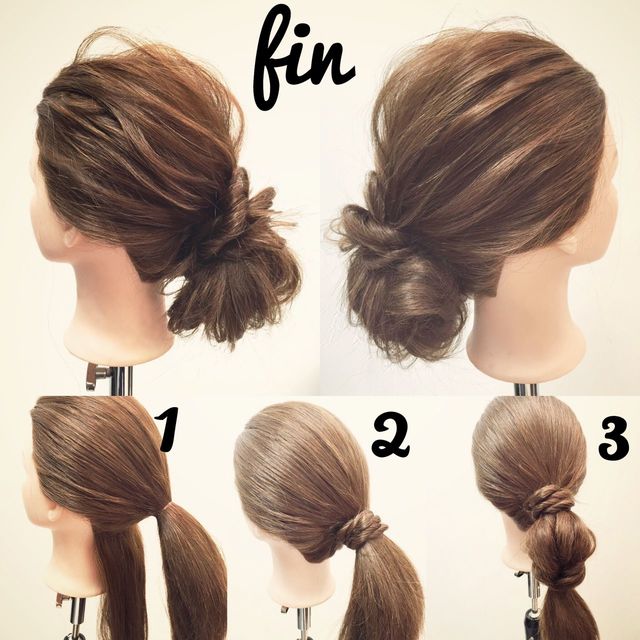 fin

1

2

3