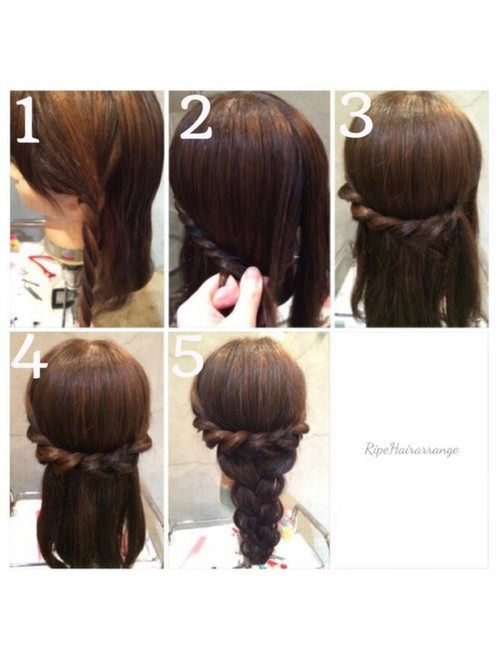 1
2
3
4
5
RipeHairarrange